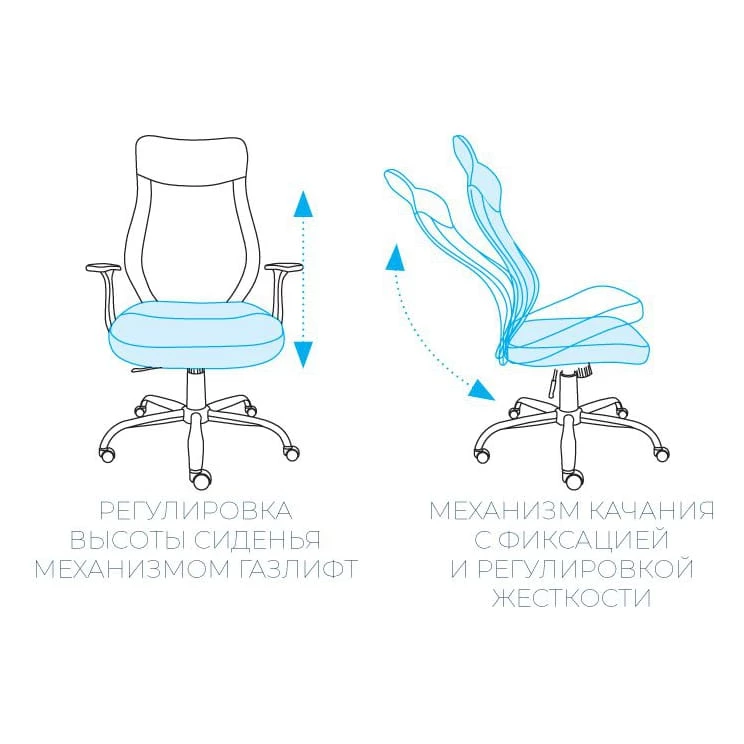 РЕГУЛИРОВКА ВЫСОТЫ СИДЕНЬЯ МЕХАНИЗМОМ ГАЗЛИФТ

МЕХАНИЗМ КАЧАНИЯ С ФИКСАЦИЕЙ И РЕГУЛИРОВКОЙ ЖЕСТКОСТИ